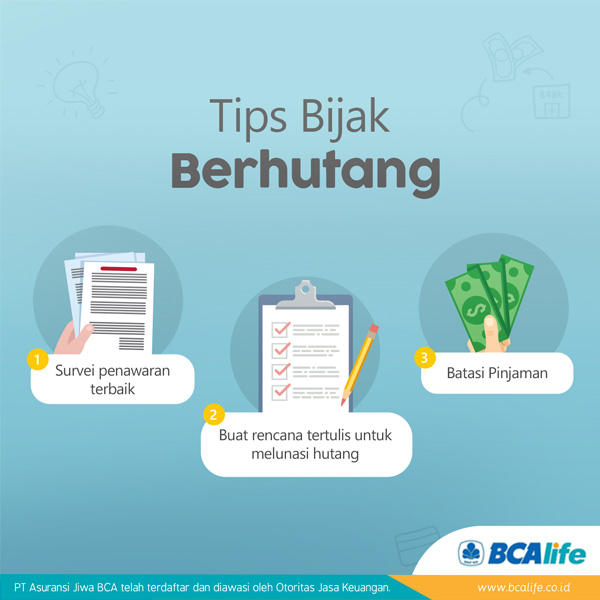 BANK

Tips Bijak
Berhutang

1 Survei penawaran terbaik

2 Buat rencana tertulis untuk melunasi hutang

3 Batasi Pinjaman

BCAlife

PT Asuransi Jiwa BCA telah terdaftar dan diawasi oleh Otoritas Jasa Keuangan.

www.bcalife.co.id