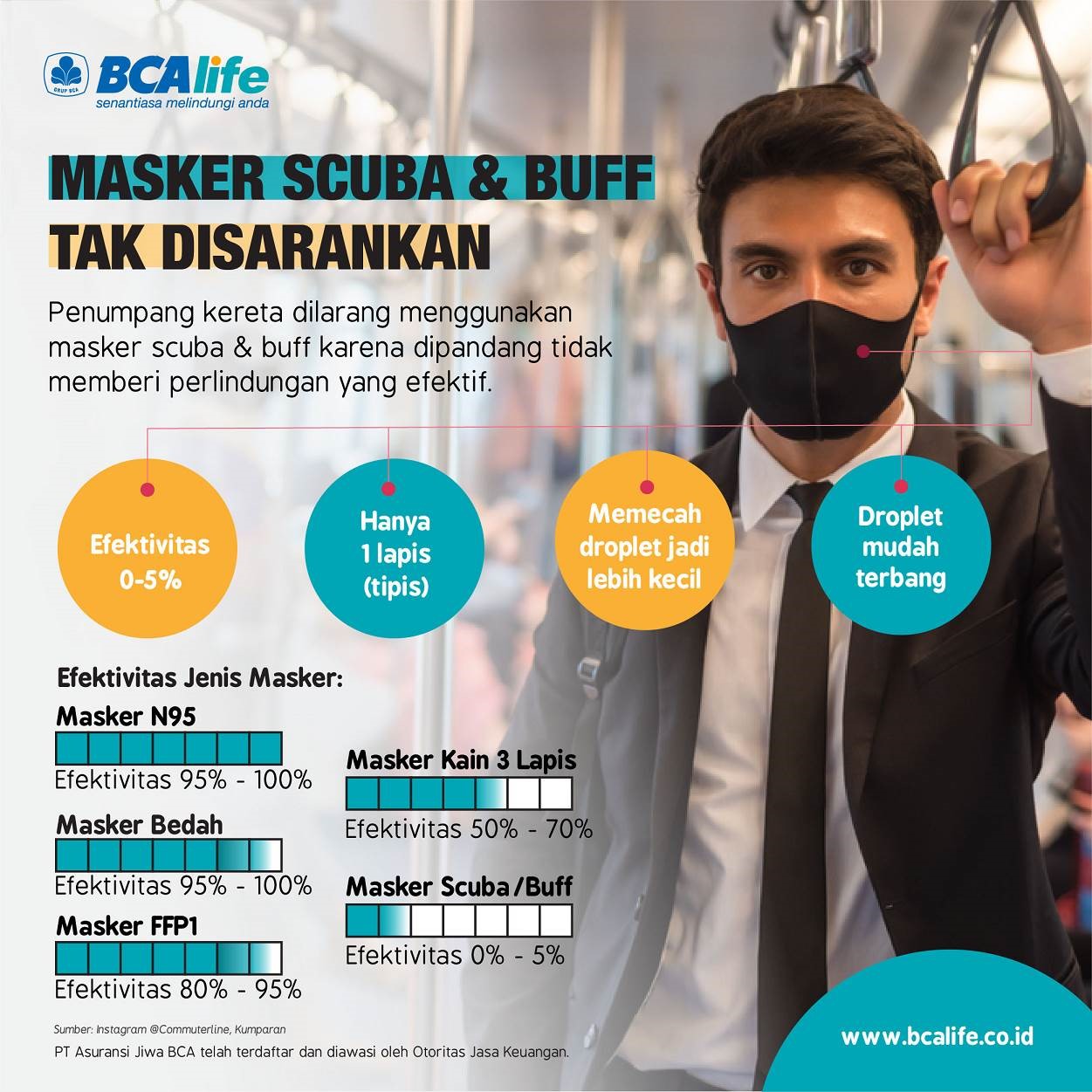 GRUP BCA
BCAlife
senantiasa melindungi anda

MASKER SCUBA & BUFF TAK DISARANKAN

Penumpang kereta dilarang menggunakan masker scuba & buff karena dipandang tidak memberi perlindungan yang efektif.

Efektivitas 0-5%

Hanya 1 lapis (tipis)

Memecah droplet jadi lebih kecil

Droplet mudah terbang

Efektivitas Jenis Masker:

Masker N95
Efektivitas 95% - 100%

Masker Bedah
Efektivitas 95% - 100%

Masker FFP1
Efektivitas 80% - 95%

Masker Kain 3 Lapis
Efektivitas 50% - 70%

Masker Scuba/Buff
Efektivitas 0% - 5%

Sumber: Instagram @Commuterline, Kumparan

PT Asuransi Jiwa BCA telah terdaftar dan diawasi oleh Otoritas Jasa Keuangan.

www.bcalife.co.id