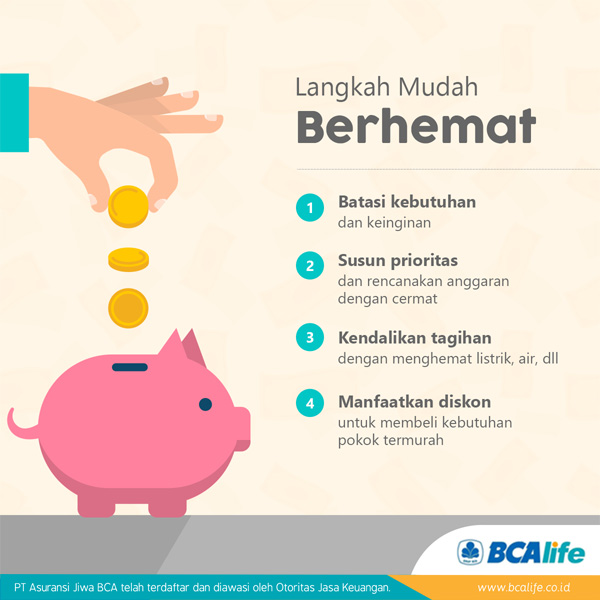 Langkah Mudah
Berhemat

1 Batasi kebutuhan dan keinginan

2 Susun prioritas dan rencanakan anggaran dengan cermat

3 Kendalikan tagihan dengan menghemat listrik, air, dll

4 Manfaatkan diskon untuk membeli kebutuhan pokok termurah

BCAlife

PT Asuransi Jiwa BCA telah terdaftar dan diawasi oleh Otoritas Jasa Keuangan.

www.bcalife.co.id