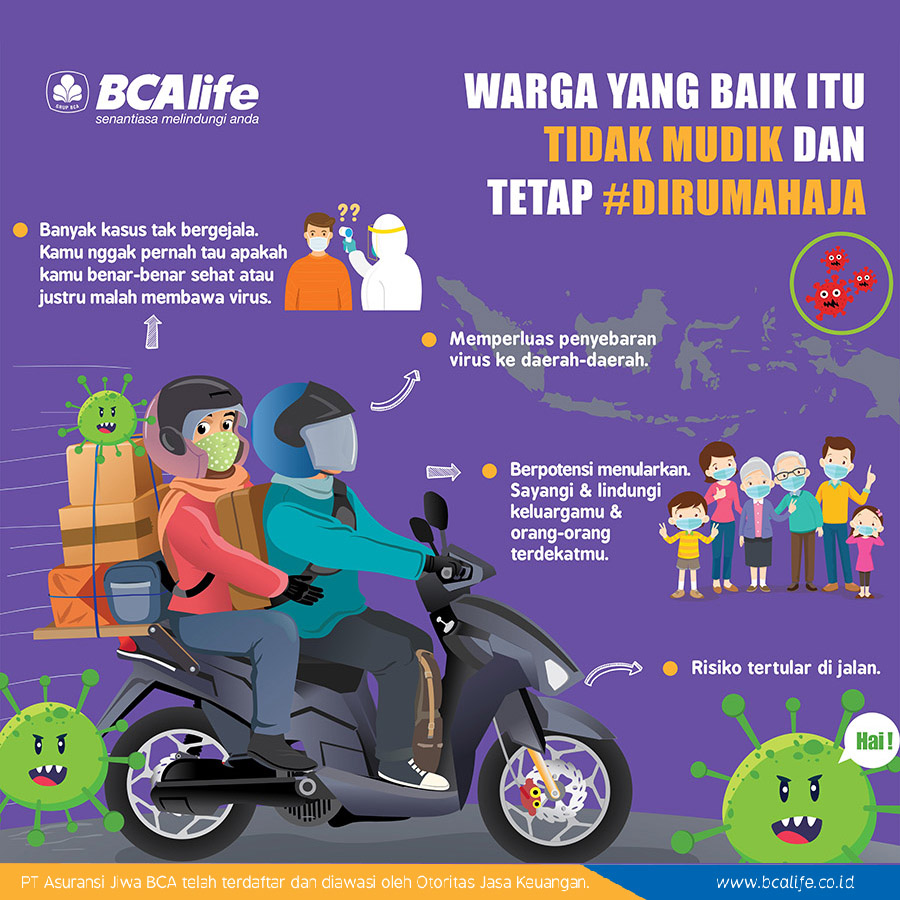 GRUP BCA
BCAlife
senantiasa melindungi anda

WARGA YANG BAIK ITU TIDAK MUDIK DAN TETAP #DIRUMAHAJA

Banyak kasus tak bergejala. Kamu nggak pernah tau apakah kamu benar-benar sehat atau justru malah membawa virus.

??

Memperluas penyebaran virus ke daerah-daerah.

Berpotensi menularkan. Sayangi & lindungi keluargamu & orang-orang terdekatmu.

Risiko tertular di jalan.

Hai !

PT Asuransi Jiwa BCA telah terdaftar dan diawasi oleh Otoritas Jasa Keuangan.

www.bcalife.co.id