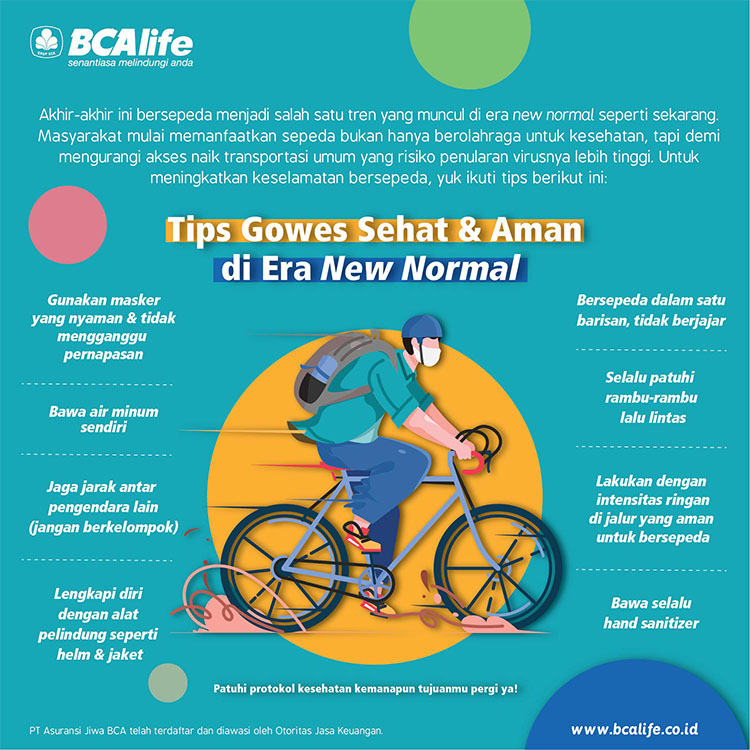 BCAlife
senantiasa melindungi anda

Akhir-akhir ini bersepeda menjadi salah satu tren yang muncul di era new normal seperti sekarang. Masyarakat mulai memanfaatkan sepeda bukan hanya berolahraga untuk kesehatan, tapi demi mengurangi akses naik transportasi umum yang risiko penularan virusnya lebih tinggi. Untuk meningkatkan keselamatan bersepeda, yuk ikuti tips berikut ini:

Tips Gowes Sehat & Aman di Era New Normal

Gunakan masker yang nyaman & tidak mengganggu pernapasan

Bawa air minum sendiri

Jaga jarak antar pengendara lain (jangan berkelompok)

Lengkapi diri dengan alat pelindung seperti helm & jaket

Bersepeda dalam satu barisan, tidak berjajar

Selalu patuhi rambu-rambu lalu lintas

Lakukan dengan intensitas ringan di jalur yang aman untuk bersepeda

Bawa selalu hand sanitizer

Patuhi protokol kesehatan kemanapun tujuanmu pergi ya!

PT Asuransi Jiwa BCA telah terdaftar dan diawasi oleh Otoritas Jasa Keuangan.

www.bcalife.co.id