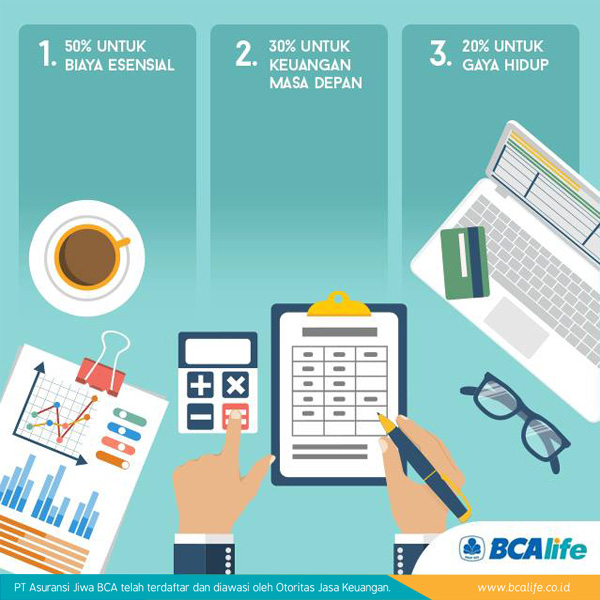 1. 50% UNTUK BIAYA ESENSIAL

2. 30% UNTUK KEUANGAN MASA DEPAN

3. 20% UNTUK GAYA HIDUP

BCAlife

PT Asuransi Jiwa BCA telah terdaftar dan diawasi oleh Otoritas Jasa Keuangan.

www.bcalife.co.id