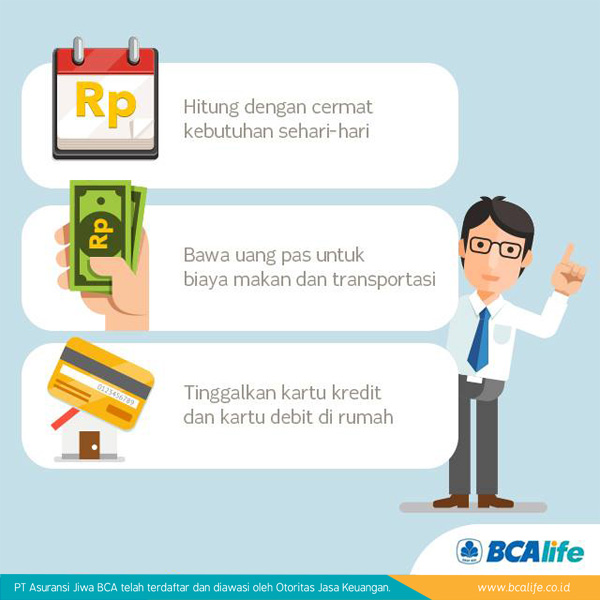 Rp

Hitung dengan cermat kebutuhan sehari-hari

Rp

Bawa uang pas untuk biaya makan dan transportasi

0123456789

Tinggalkan kartu kredit dan kartu debit di rumah

BCAlife

PT Asuransi Jiwa BCA telah terdaftar dan diawasi oleh Otoritas Jasa Keuangan.

www.bcalife.co.id