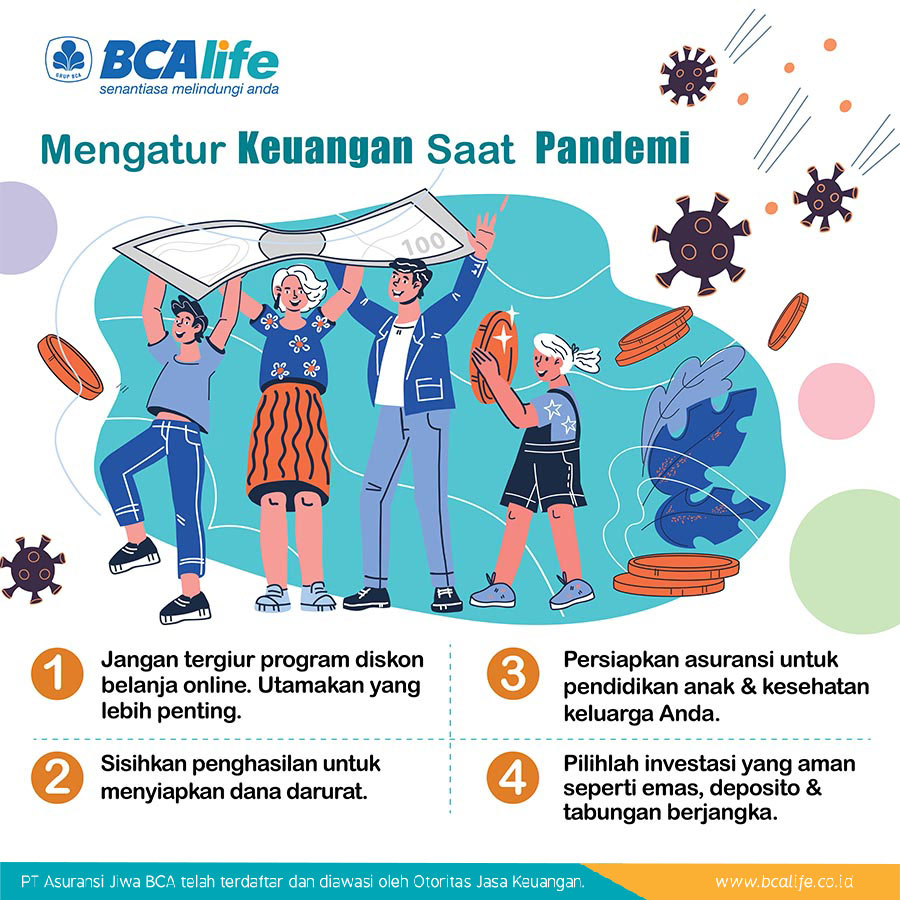 GRUP BCA
BCAlife
senantiasa melindungi anda

Mengatur Keuangan Saat Pandemi

100

1 Jangan tergiur program diskon belanja online. Utamakan yang lebih penting.

2 Sisihkan penghasilan untuk menyiapkan dana darurat.

3 Persiapkan asuransi untuk pendidikan anak & kesehatan keluarga Anda.

4 Pilihlah investasi yang aman seperti emas, deposito & tabungan berjangka.

PT Asuransi Jiwa BCA telah terdaftar dan diawasi oleh Otoritas Jasa Keuangan.
www.bcalife.co.id