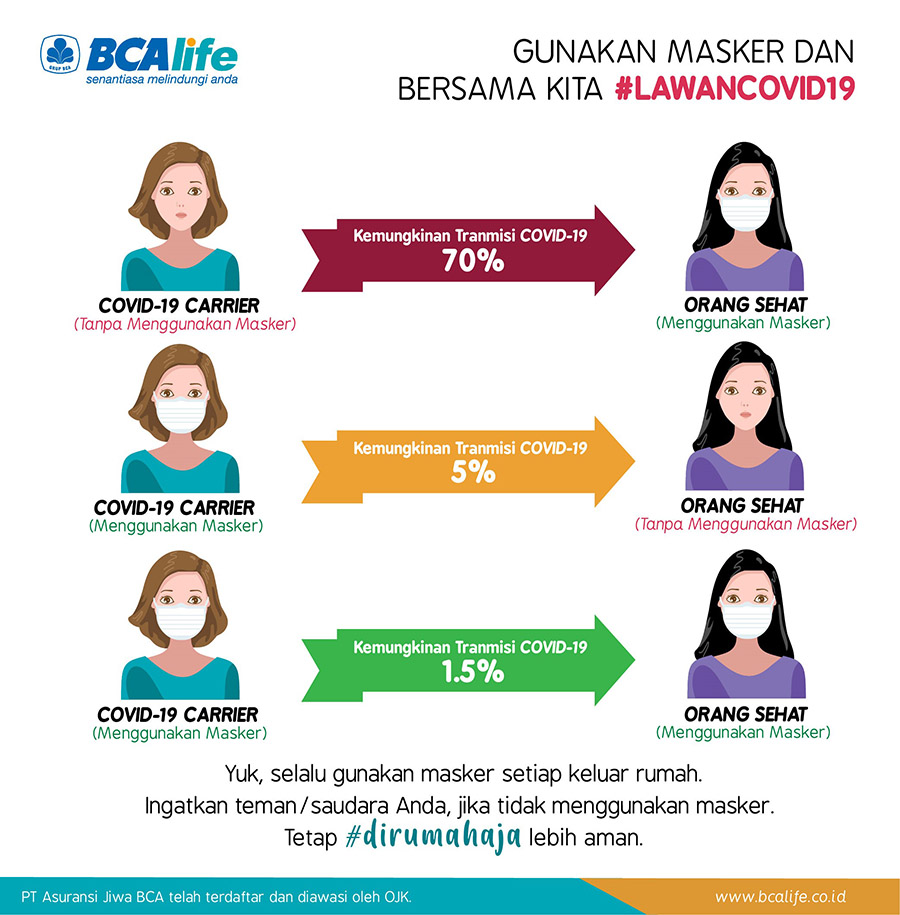 GRUP BCA
BCAlife
senantiasa melindungi anda

GUNAKAN MASKER DAN BERSAMA KITA #LAWANCOVID19

COVID-19 CARRIER
(Tanpa Menggunakan Masker)

Kemungkinan Tranmisi COVID-19
70%

ORANG SEHAT
(Menggunakan Masker)

COVID-19 CARRIER
(Menggunakan Masker)

Kemungkinan Tranmisi COVID-19
5%

ORANG SEHAT
(Tanpa Menggunakan Masker)

COVID-19 CARRIER
(Menggunakan Masker)

Kemungkinan Tranmisi COVID-19
1.5%

ORANG SEHAT
(Menggunakan Masker)

Yuk, selalu gunakan masker setiap keluar rumah.
Ingatkan teman/saudara Anda, jika tidak menggunakan masker.
Tetap #dirumahaja lebih aman.

PT Asuransi Jiwa BCA telah terdaftar dan diawasi oleh OJK.
www.bcalife.co.id