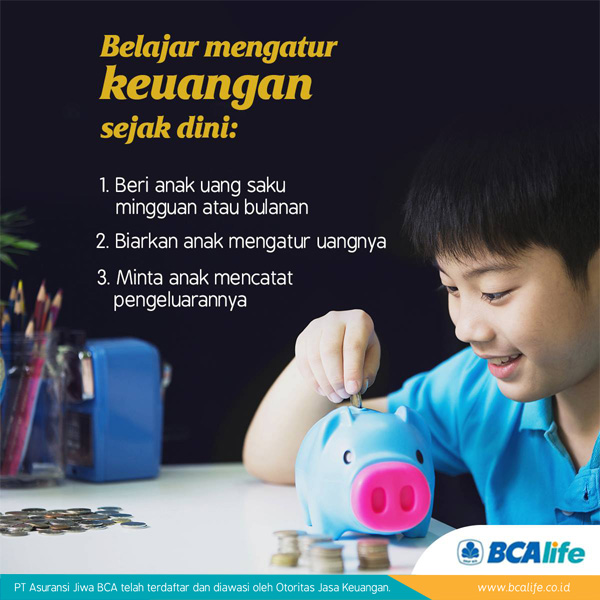 Belajar mengatur keuangan sejak dini:

1. Beri anak uang saku mingguan atau bulanan

2. Biarkan anak mengatur uangnya

3. Minta anak mencatat pengeluarannya

BCAlife

PT Asuransi Jiwa BCA telah terdaftar dan diawasi oleh Otoritas Jasa Keuangan.

www.bcalife.co.id