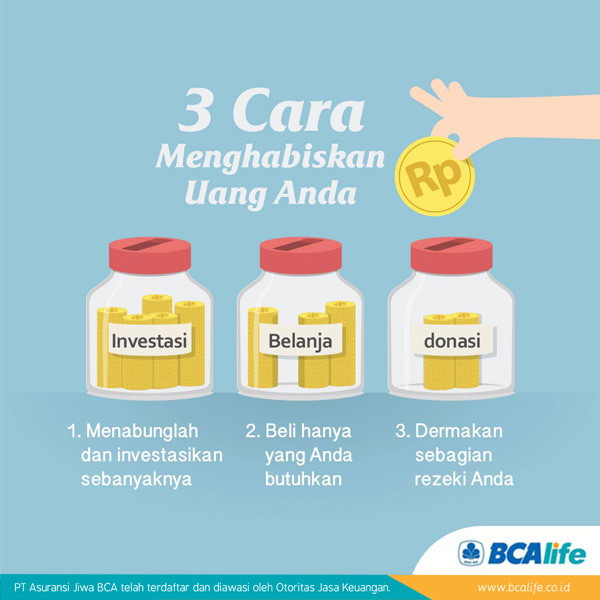 3 Cara
Menghabiskan
Uang Anda

Rp

Investasi

Belanja

donasi

1. Menabunglah dan investasikan sebanyaknya

2. Beli hanya yang Anda butuhkan

3. Dermakan sebagian rezeki Anda

BCAlife

PT Asuransi Jiwa BCA telah terdaftar dan diawasi oleh Otoritas Jasa Keuangan.

www.bcalife.co.id